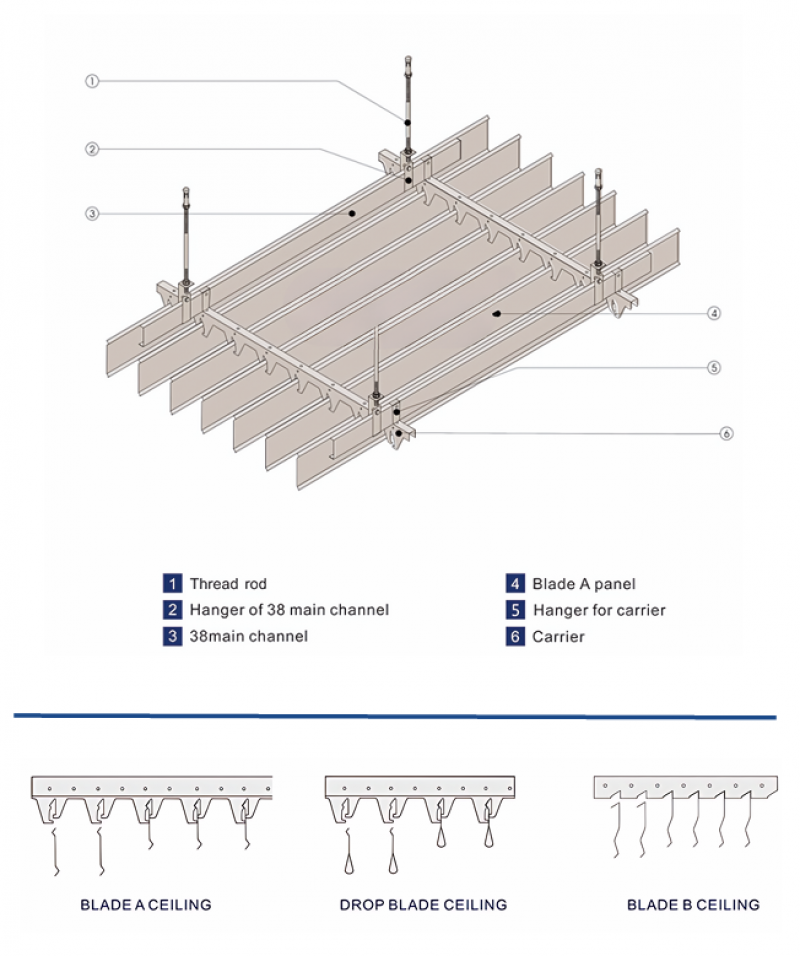 ①
②
③
④
⑤
⑥

1 Thread rod
2 Hanger of 38 main channel
3 38main channel
4 Blade A panel
5 Hanger for carrier
6 Carrier

BLADE A CEILING
DROP BLADE CEILING
BLADE B CEILING