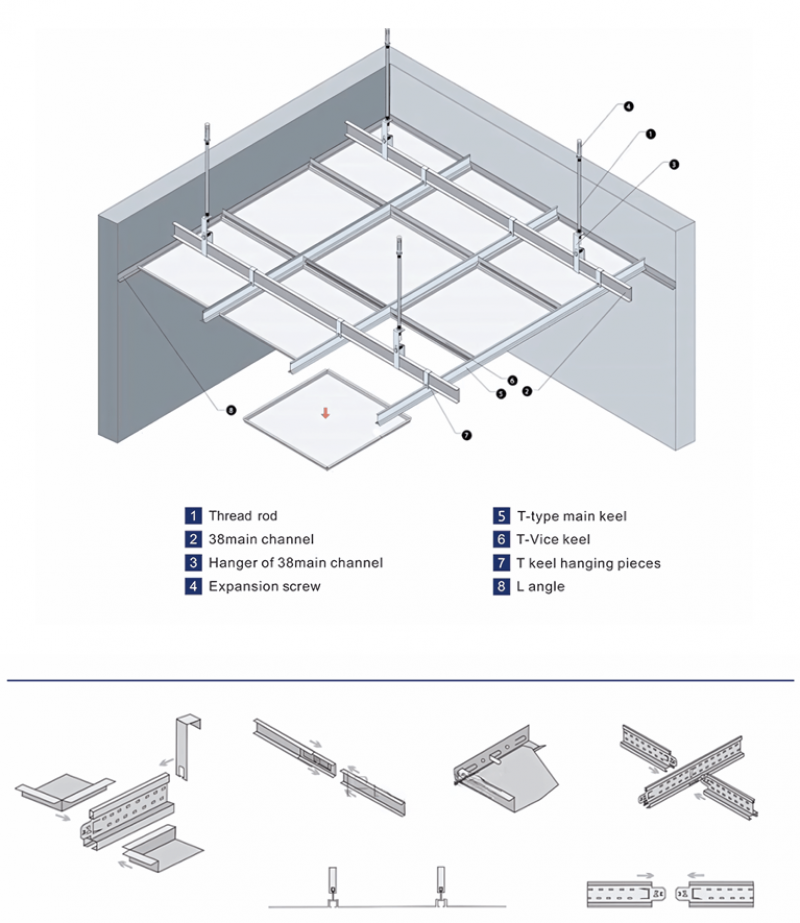 4
1
3
6
5
2
8
7

1 Thread rod
2 38main channel
3 Hanger of 38main channel
4 Expansion screw

5 T-type main keel
6 T-Vice keel
7 T keel hanging pieces
8 L angle