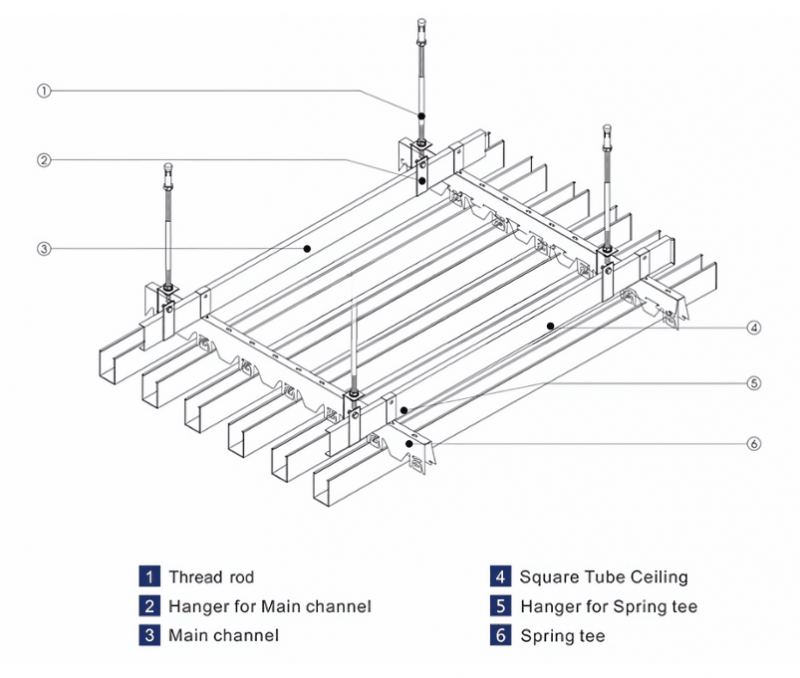 ①
②
③
④
⑤
⑥

1 Thread rod
2 Hanger for Main channel
3 Main channel

4 Square Tube Ceiling
5 Hanger for Spring tee
6 Spring tee