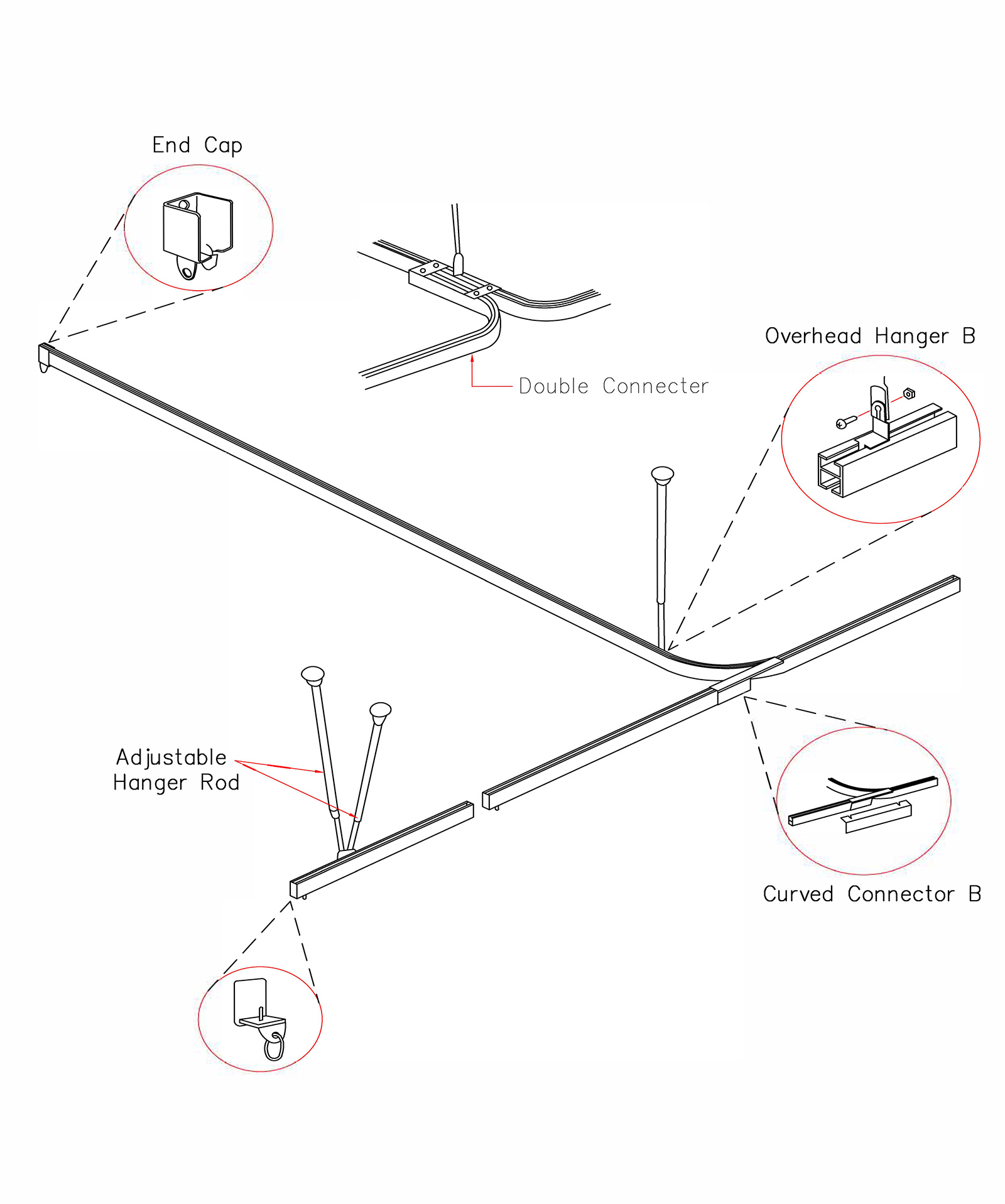 End Cap

Double Connecter

Overhead Hanger B

Adjustable Hanger Rod

Curved Connector B